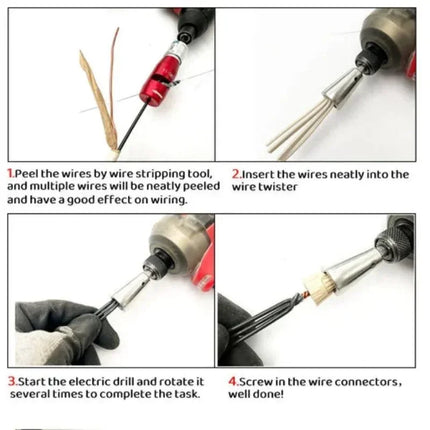 1.Peel the wires by wire stripping tool, and multiple wires will be neatly peeled and have a good effect on wiring.

2.Insert the wires neatly into the wire twister

3.Start the electric drill and rotate it several times to complete the task.

4.Screw in the wire connectors, well done!