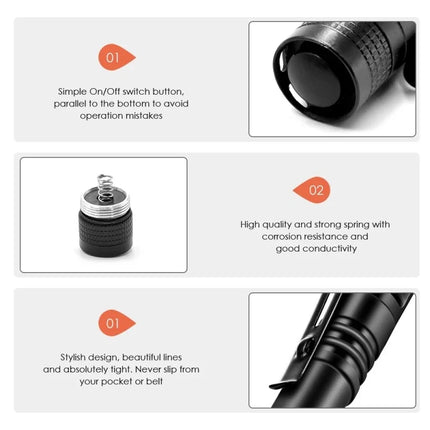 01

Simple On/Off switch button, parallel to the bottom to avoid operation mistakes

02

High quality and strong spring with corrosion resistance and good conductivity

01

Stylish design, beautiful lines and absolutely tight. Never slip from your pocket or belt