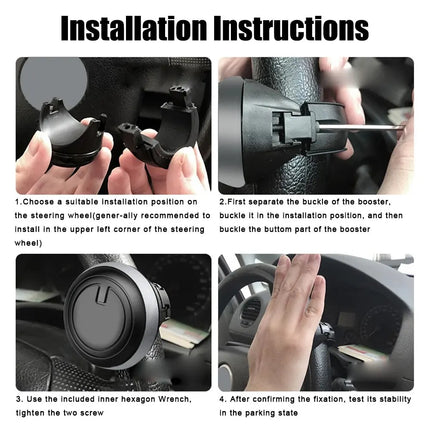 Installation Instructions

1.Choose a suitable installation position on the steering wheel(gener-ally recommended to install in the upper left corner of the steering wheel)

2.First separate the buckle of the booster, buckle it in the installation position, and then buckle the buttom part of the booster

3. Use the included inner hexagon Wrench, tighten the two screw

4. After confirming the fixation, test its stability in the parking state