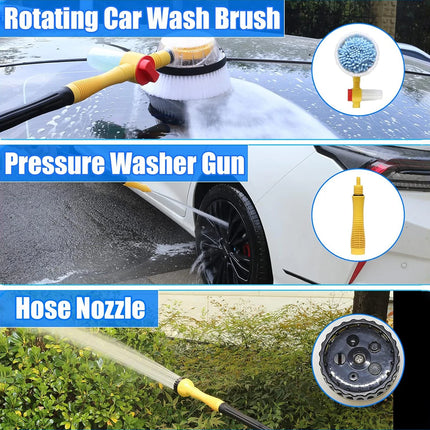 Rotating Car Wash Brush

Pressure Washer Gun

Hose Nozzle