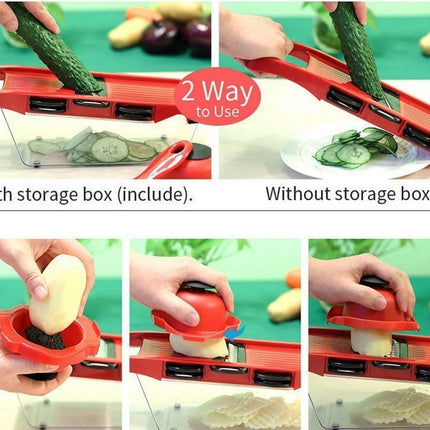 2 Way
to Use

th storage box (include).

Without storage box